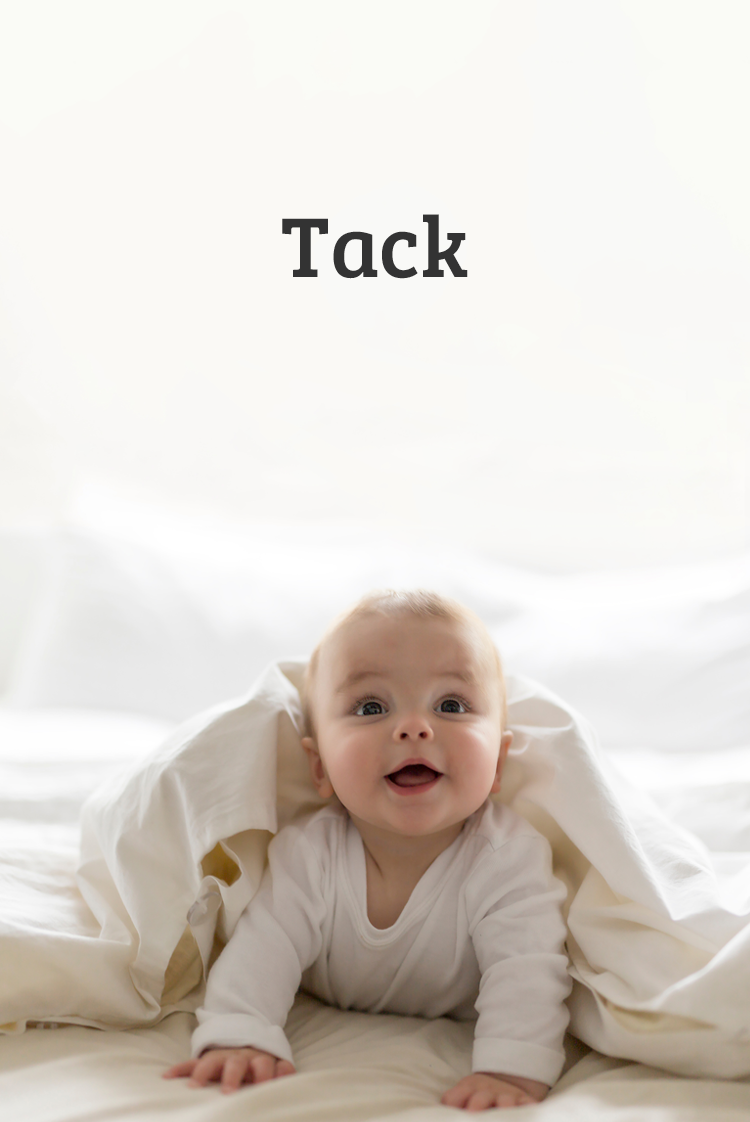 Tack